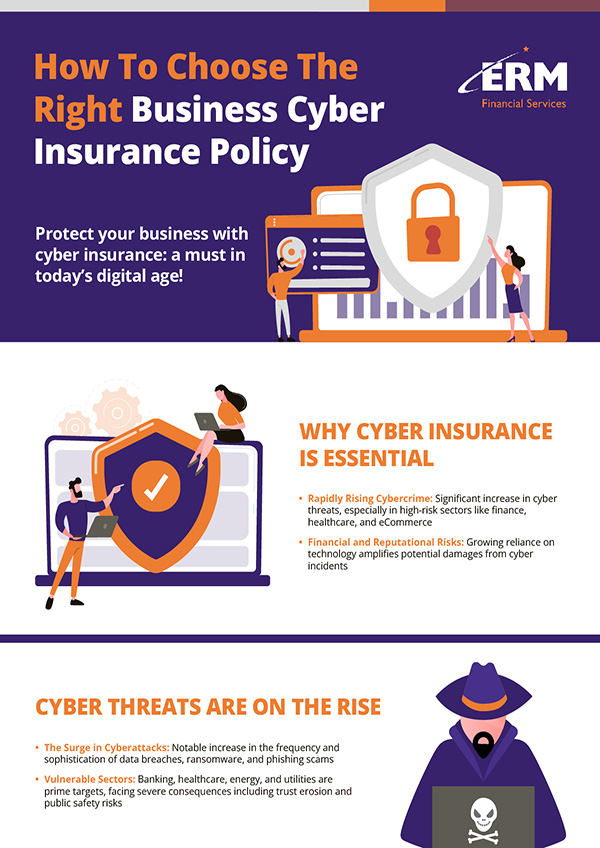 How To Choose The Right Business Cyber Insurance Policy

ERM
Financial Services

Protect your business with cyber insurance: a must in today's digital age!

WHY CYBER INSURANCE IS ESSENTIAL

• Rapidly Rising Cybercrime: Significant increase in cyber threats, especially in high-risk sectors like finance, healthcare, and eCommerce

• Financial and Reputational Risks: Growing reliance on technology amplifies potential damages from cyber incidents

CYBER THREATS ARE ON THE RISE

• The Surge in Cyberattacks: Notable increase in the frequency and sophistication of data breaches, ransomware, and phishing scams

• Vulnerable Sectors: Banking, healthcare, energy, and utilities are prime targets, facing severe consequences including trust erosion and public safety risks